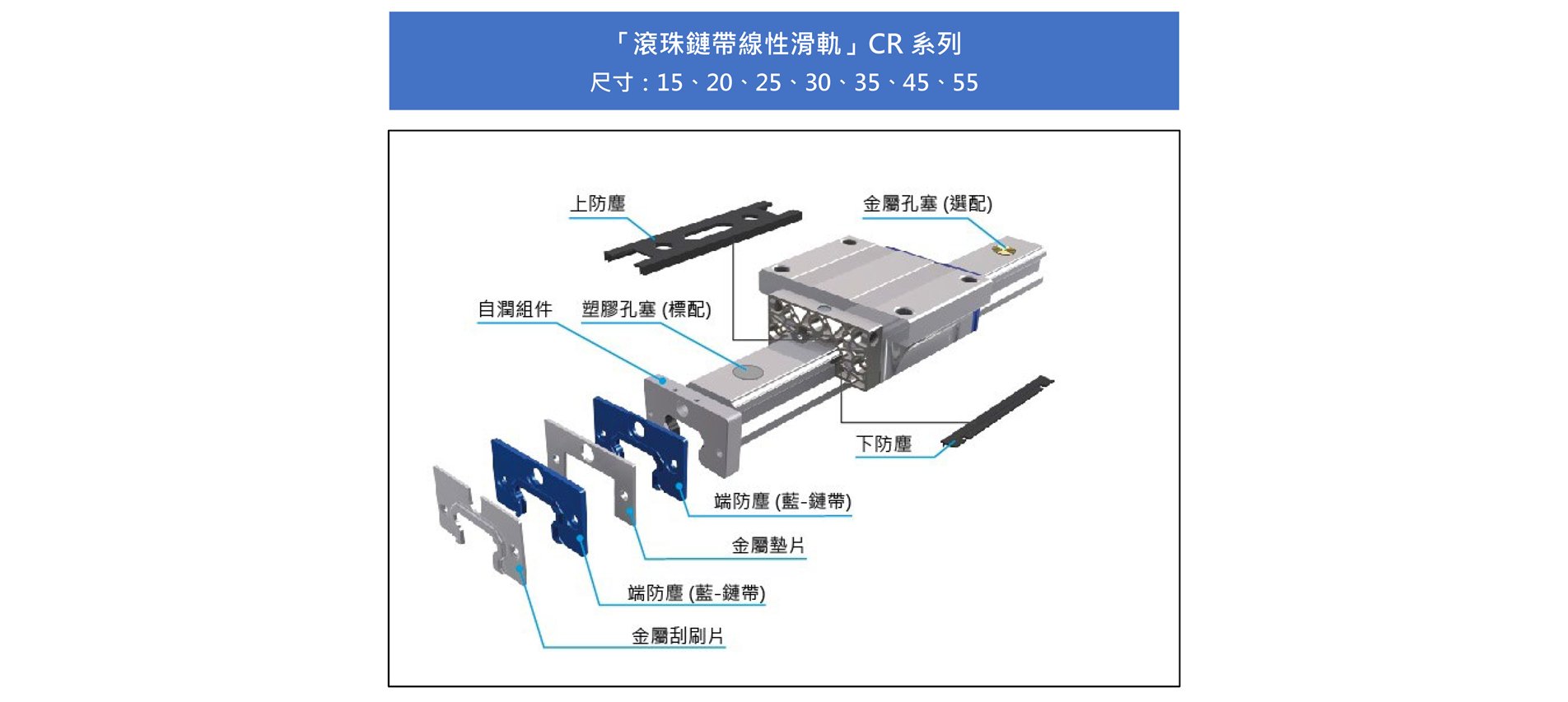 「滾珠鏈帶線性滑軌」CR 系列
尺寸：15、20、25、30、35、45、55

上防塵

金屬孔塞 (選配)

自潤組件

塑膠孔塞 (標配)

下防塵

端防塵 (藍-鏈帶)

金屬墊片

端防塵 (藍-鏈帶)

金屬刮刷片