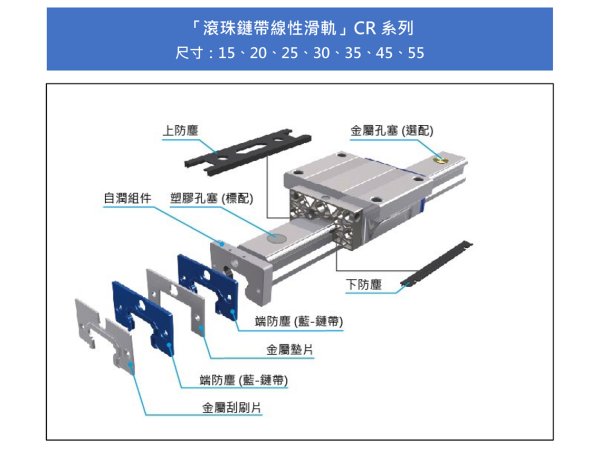 「滾珠鏈帶線性滑軌」CR 系列
尺寸：15、20、25、30、35、45、55

上防塵

金屬孔塞 (選配)

自潤組件

塑膠孔塞 (標配)

下防塵

端防塵 (藍-鏈帶)

金屬墊片

端防塵 (藍-鏈帶)

金屬刮刷片